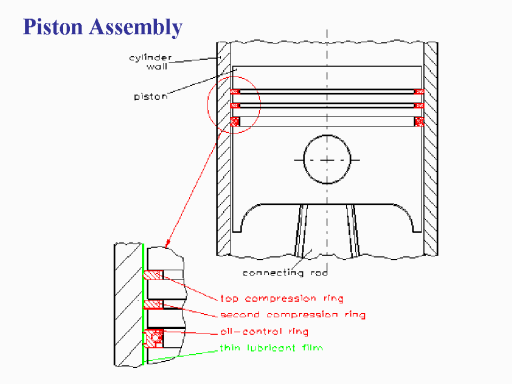 Piston Assembly

cylinder wall

piston

connecting rod

top compression ring

second compression ring

oil-control ring

thin lubricant film