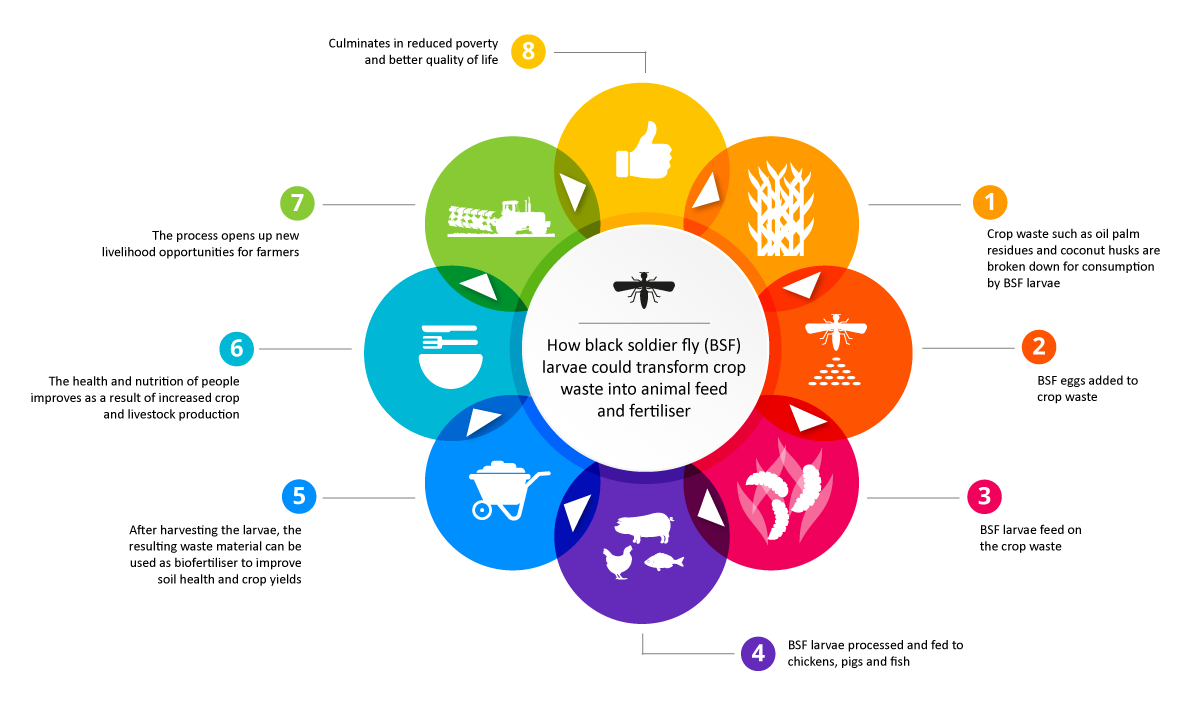 How black soldier fly (BSF) larvae could transform crop waste into animal feed and fertiliser

1
Crop waste such as oil palm residues and coconut husks are broken down for consumption by BSF larvae

2
BSF eggs added to crop waste

3
BSF larvae feed on the crop waste

4
BSF larvae processed and fed to chickens, pigs and fish

5
After harvesting the larvae, the resulting waste material can be used as biofertiliser to improve soil health and crop yields

6
The health and nutrition of people improves as a result of increased crop and livestock production

7
The process opens up new livelihood opportunities for farmers

8
Culminates in reduced poverty and better quality of life