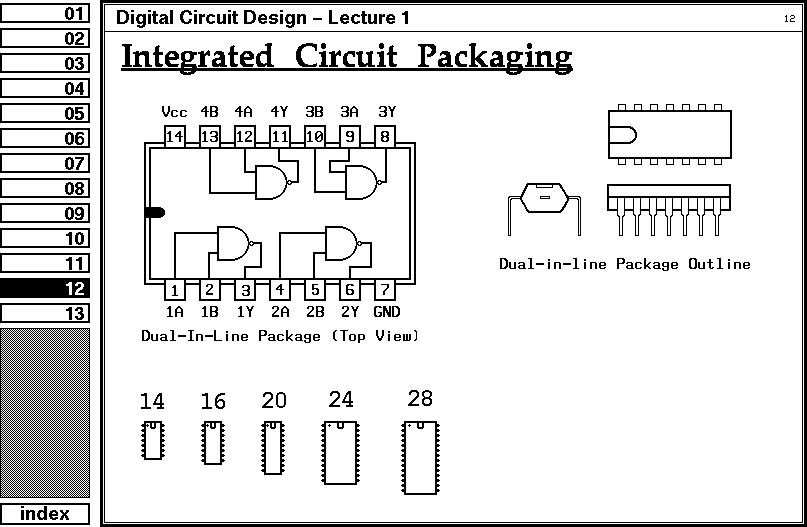 01
02
03
04
05
06
07
08
09
10
11
12
13
index

Digital Circuit Design – Lecture 1

12

Integrated Circuit Packaging

Vcc 4B 4A 4Y 3B 3A 3Y
14 13 12 11 10 9 8
1 2 3 4 5 6 7
1A 1B 1Y 2A 2B 2Y GND

Dual-In-Line Package (Top View)

Dual-in-line Package Outline

14 16 20 24 28