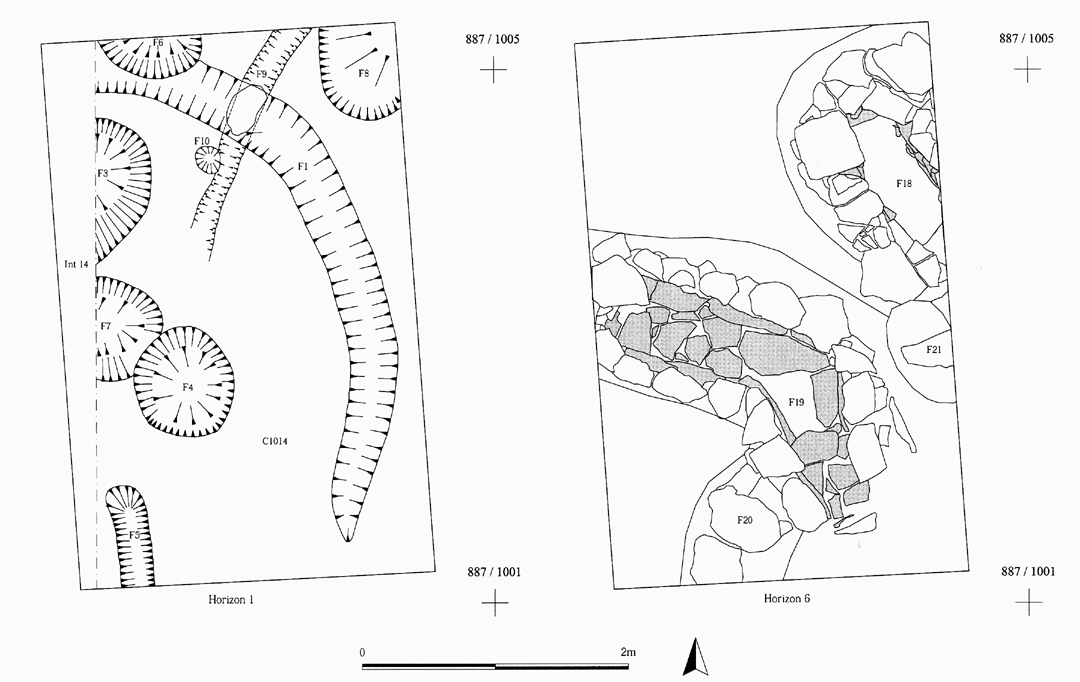 F6
F9
F8
887 / 1005
F10
F3
F1
Int 14
F7
F4
C1014
F5
887 / 1001
Horizon 1

887 / 1005
F18
F21
F19
F20
887 / 1001
Horizon 6

0
2m