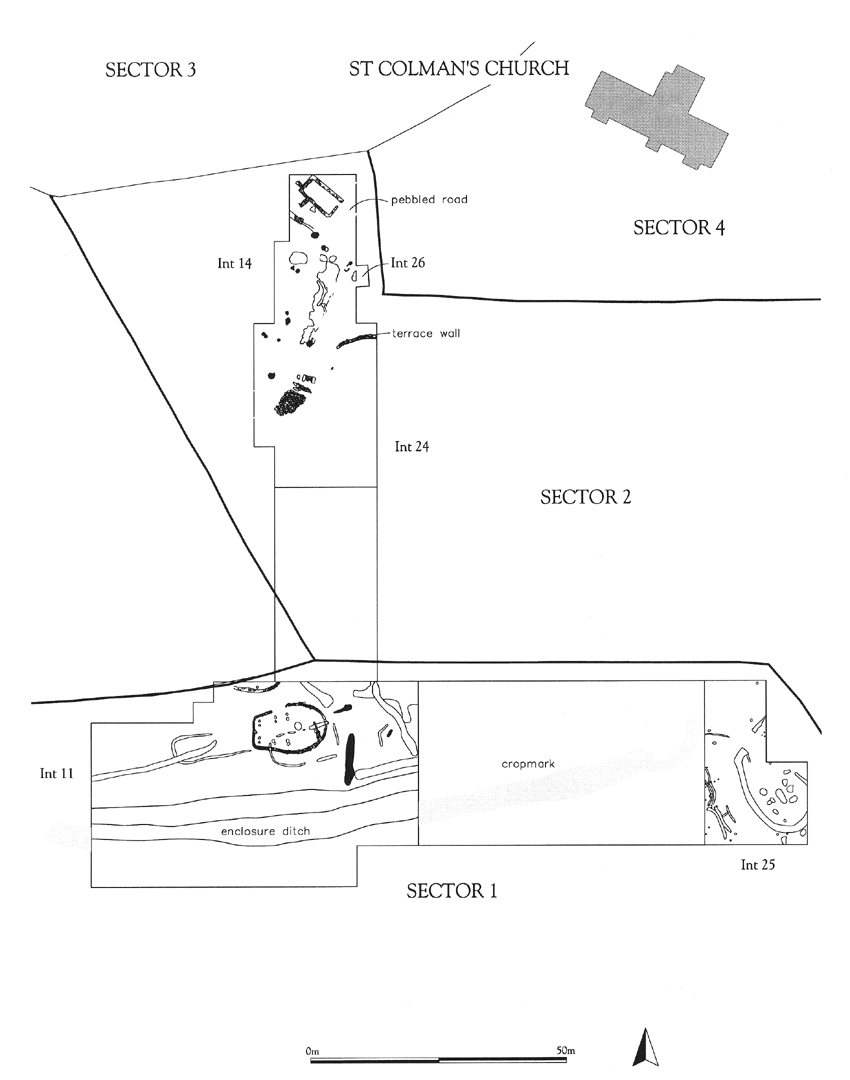 SECTOR 3

ST COLMAN'S CHURCH

pebbled road

SECTOR 4

Int 14

Int 26

terrace wall

Int 24

SECTOR 2

Int 11

cropmark

enclosure ditch

Int 25

SECTOR 1

0m

50m